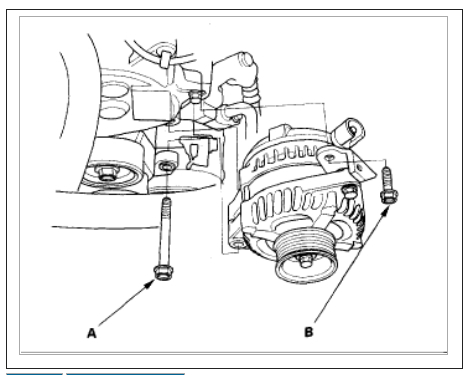 A

B