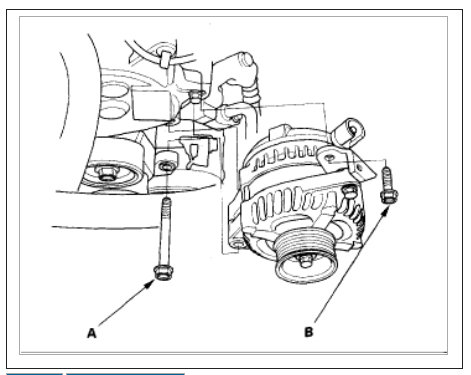 A

B