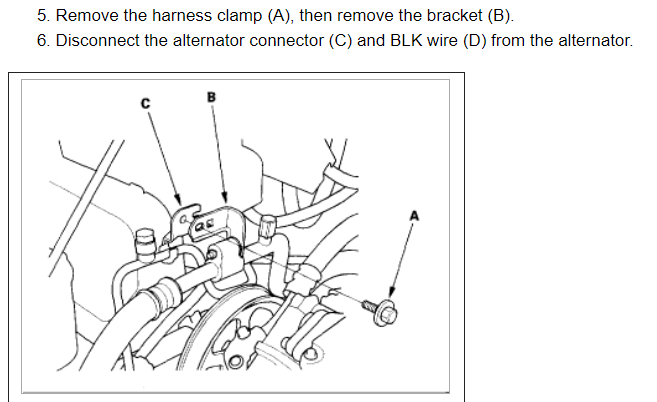 5. Remove the harness clamp (A), then remove the bracket (B).
6. Disconnect the alternator connector (C) and BLK wire (D) from the alternator.

C
B
A