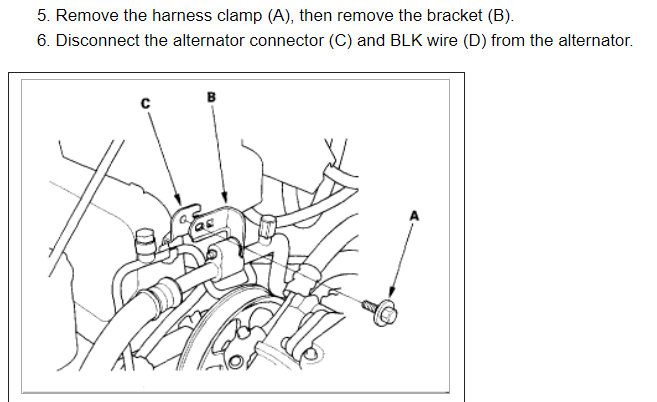 5. Remove the harness clamp (A), then remove the bracket (B).
6. Disconnect the alternator connector (C) and BLK wire (D) from the alternator.

C
B
A