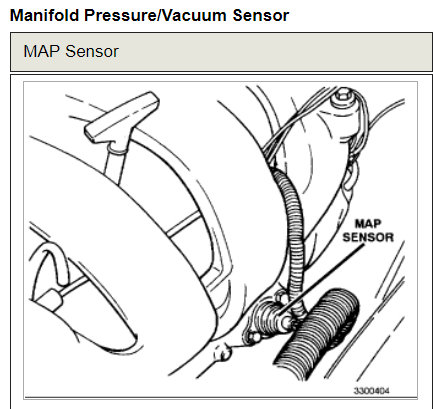 Manifold Pressure/Vacuum Sensor

MAP Sensor

MAP SENSOR

3300404