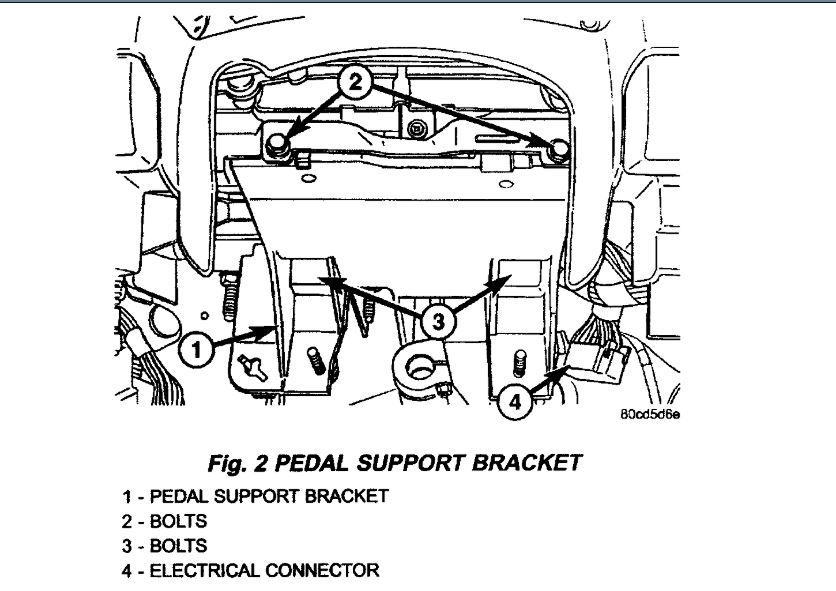 2

3

1

4

80cd5d6e

Fig. 2 PEDAL SUPPORT BRACKET

1 - PEDAL SUPPORT BRACKET
2 - BOLTS
3 - BOLTS
4 - ELECTRICAL CONNECTOR