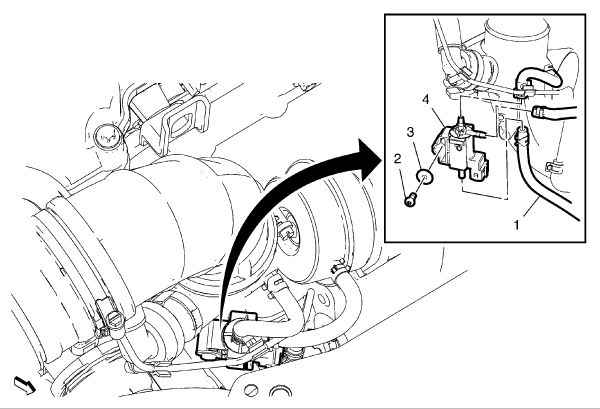 4
3
2
1