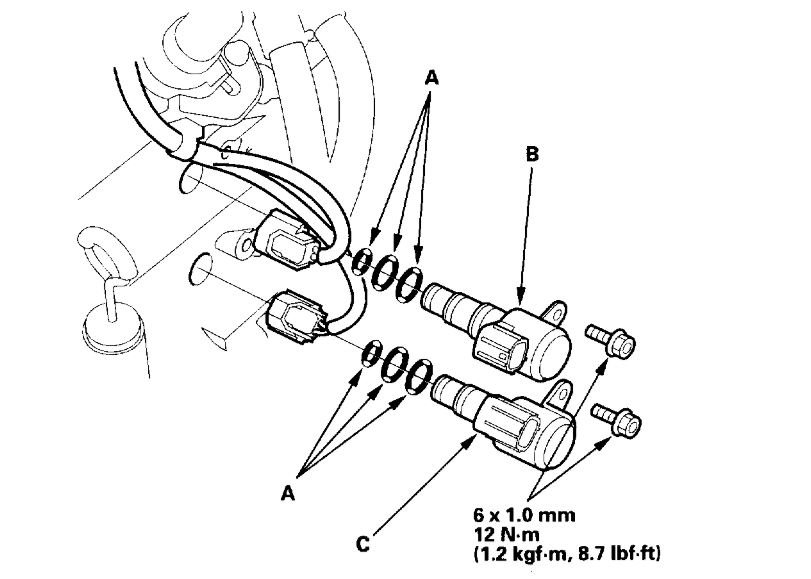 A

B

A

C

6 x 1.0 mm
12 N·m
(1.2 kgf·m, 8.7 lbf·ft)