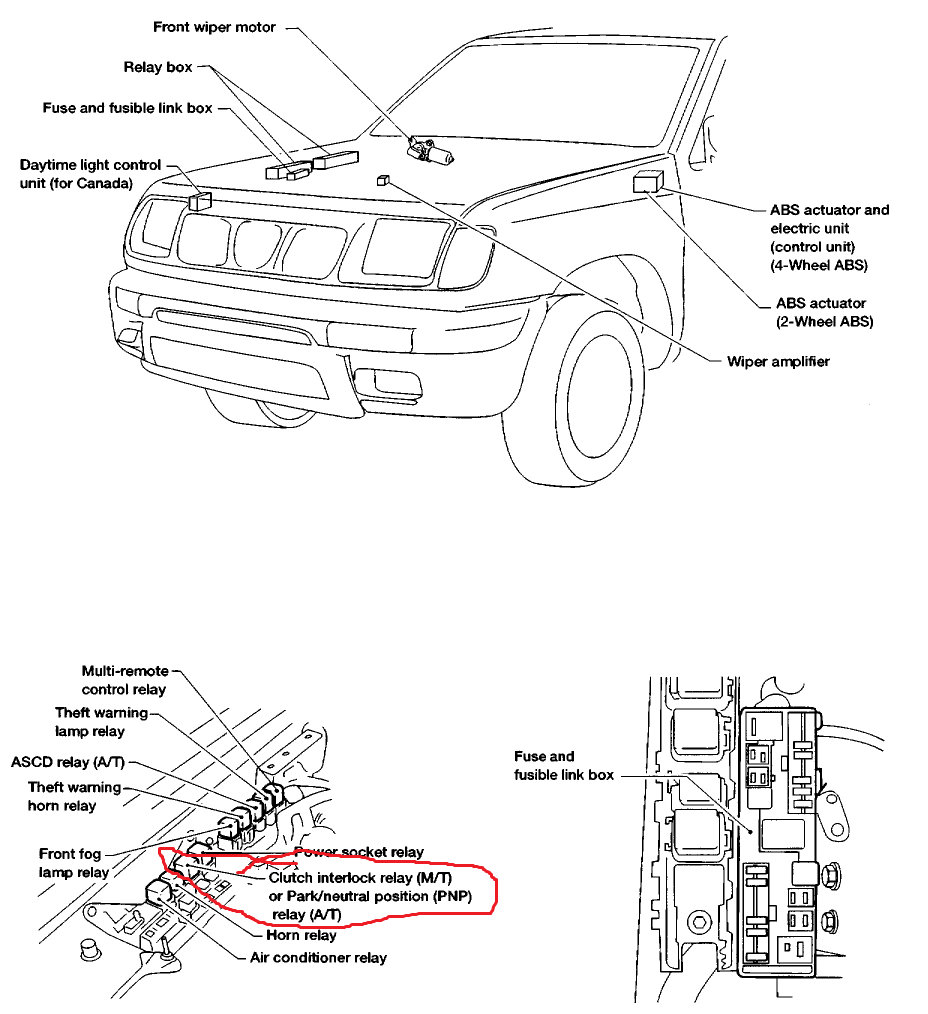 Front wiper motor

Relay box

Fuse and fusible link box

Daytime light control unit (for Canada)

ABS actuator and electric unit (control unit) (4-Wheel ABS)

ABS actuator (2-Wheel ABS)

Wiper amplifier

Multi-remote control relay

Theft warning lamp relay

ASCD relay (A/T)

Theft warning horn relay

Front fog lamp relay

Power socket relay

Clutch interlock relay (M/T) or Park/neutral position (PNP) relay (A/T)

Horn relay

Air conditioner relay

Fuse and fusible link box