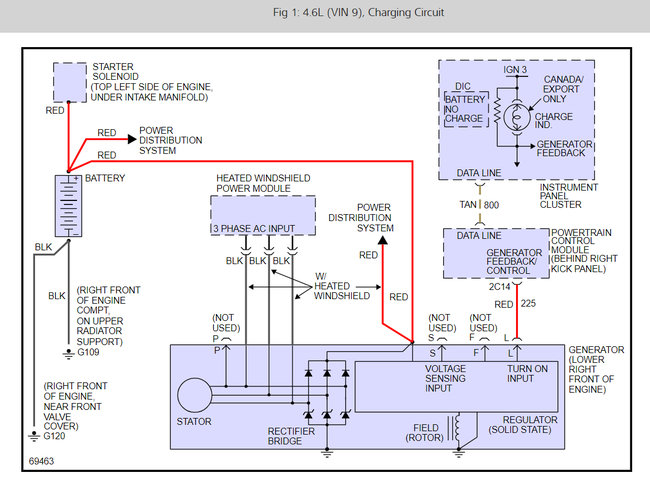 Fig 1: 4.6L (VIN 9), Charging Circuit

STARTER SOLENOID (TOP LEFT SIDE OF ENGINE, UNDER INTAKE MANIFOLD)

RED

RED

POWER DISTRIBUTION SYSTEM

RED

BATTERY

BLK

BLK

(RIGHT FRONT OF ENGINE COMPT, ON UPPER RADIATOR SUPPORT)

G109

(RIGHT FRONT OF ENGINE, NEAR FRONT VALVE COVER)

G120

HEATED WINDSHIELD POWER MODULE

3 PHASE AC INPUT

BLK BLK BLK

W/ HEATED WINDSHIELD

POWER DISTRIBUTION SYSTEM

RED

RED

IGN 3

DIC

BATTERY NO CHARGE

CANADA/ EXPORT ONLY

CHARGE IND.

GENERATOR FEEDBACK

DATA LINE

INSTRUMENT PANEL CLUSTER

TAN 800

DATA LINE

GENERATOR FEEDBACK/ CONTROL

POWERTRAIN CONTROL MODULE (BEHIND RIGHT KICK PANEL)

2C14

RED 225

(NOT USED)

P

P

(NOT USED)

S

S

(NOT USED)

F

F

L

L

GENERATOR (LOWER RIGHT FRONT OF ENGINE)

VOLTAGE SENSING INPUT

TURN ON INPUT

STATOR

RECTIFIER BRIDGE

FIELD (ROTOR)

REGULATOR (SOLID STATE)

69463