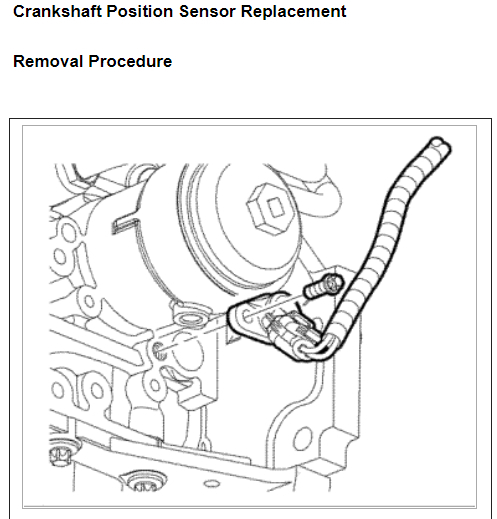 Crankshaft Position Sensor Replacement

Removal Procedure