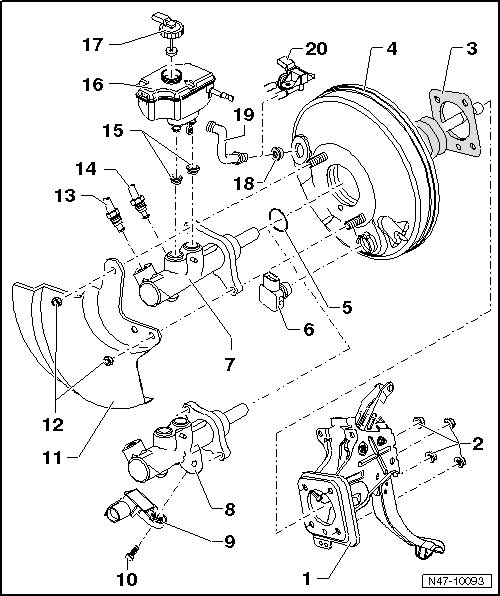 17
20
4
3
16
19
15
18
14
13
5
6
7
12
11
2
8
9
10
1
N47-10093