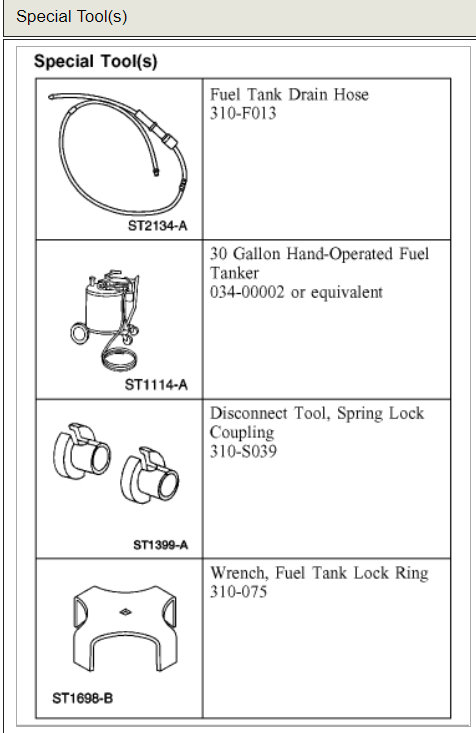 Special Tool(s)

Special Tool(s)

| | |
|---|---|
| ST2134-A | Fuel Tank Drain Hose 310-F013 |
| ST1114-A | 30 Gallon Hand-Operated Fuel Tanker 034-00002 or equivalent |
| ST1399-A | Disconnect Tool, Spring Lock Coupling 310-S039 |
| ST1698-B | Wrench, Fuel Tank Lock Ring 310-075 |