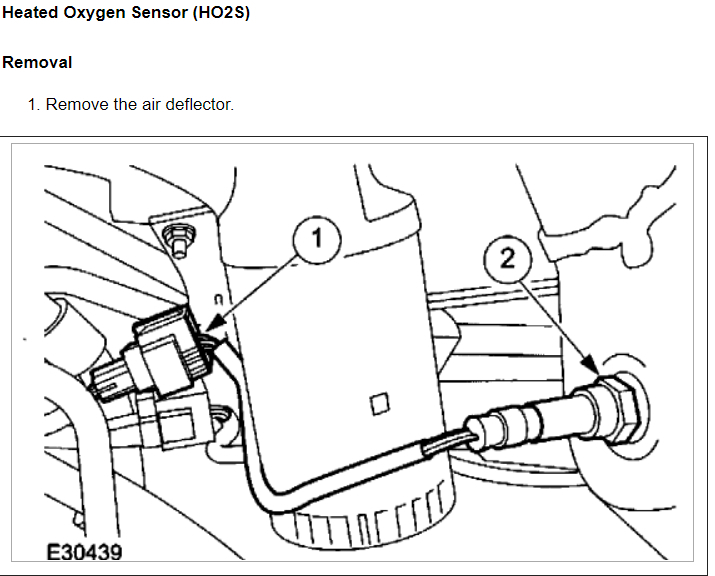 Heated Oxygen Sensor (HO2S)

Removal

1. Remove the air deflector.

1

2

E30439