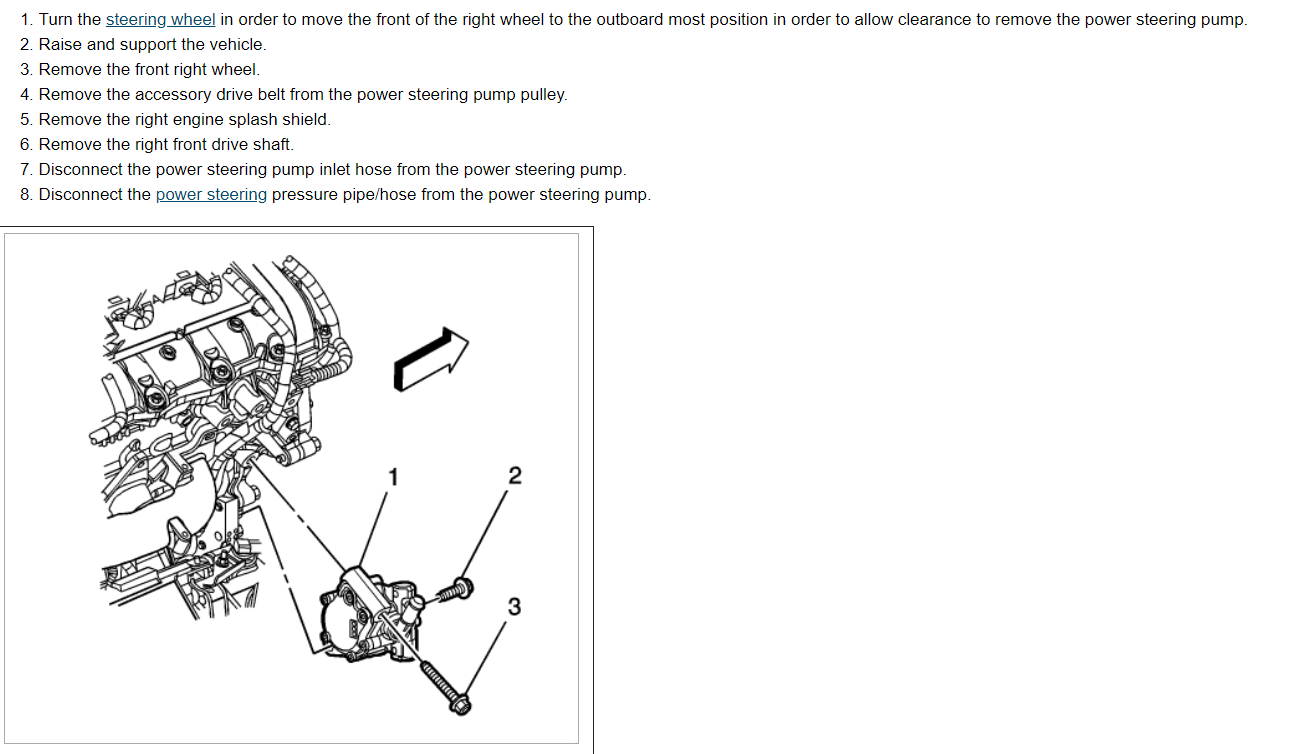 1. Turn the steering wheel in order to move the front of the right wheel to the outboard most position in order to allow clearance to remove the power steering pump.
2. Raise and support the vehicle.
3. Remove the front right wheel.
4. Remove the accessory drive belt from the power steering pump pulley.
5. Remove the right engine splash shield.
6. Remove the right front drive shaft.
7. Disconnect the power steering pump inlet hose from the power steering pump.
8. Disconnect the power steering pressure pipe/hose from the power steering pump.

1
2
3