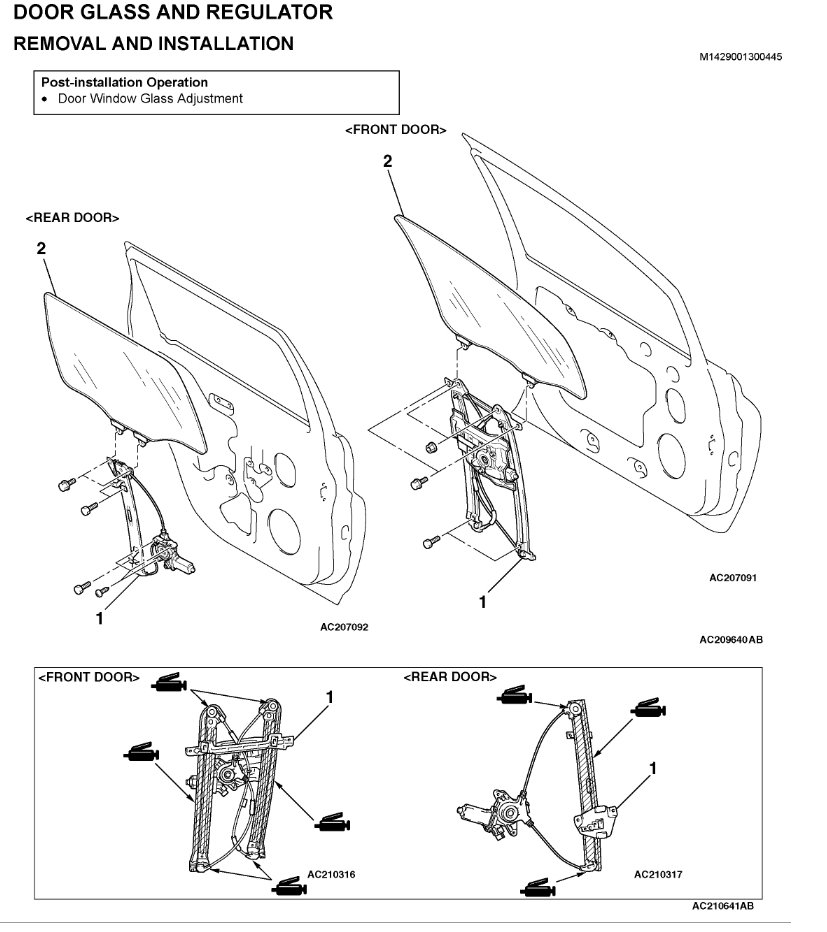 DOOR GLASS AND REGULATOR

REMOVAL AND INSTALLATION

M1429001300445

Post-installation Operation
• Door Window Glass Adjustment

<FRONT DOOR>

2

<REAR DOOR>

2

1

AC207092

1

AC207091

AC209640AB

<FRONT DOOR>

1

AC210316

<REAR DOOR>

1

AC210317

AC210641AB