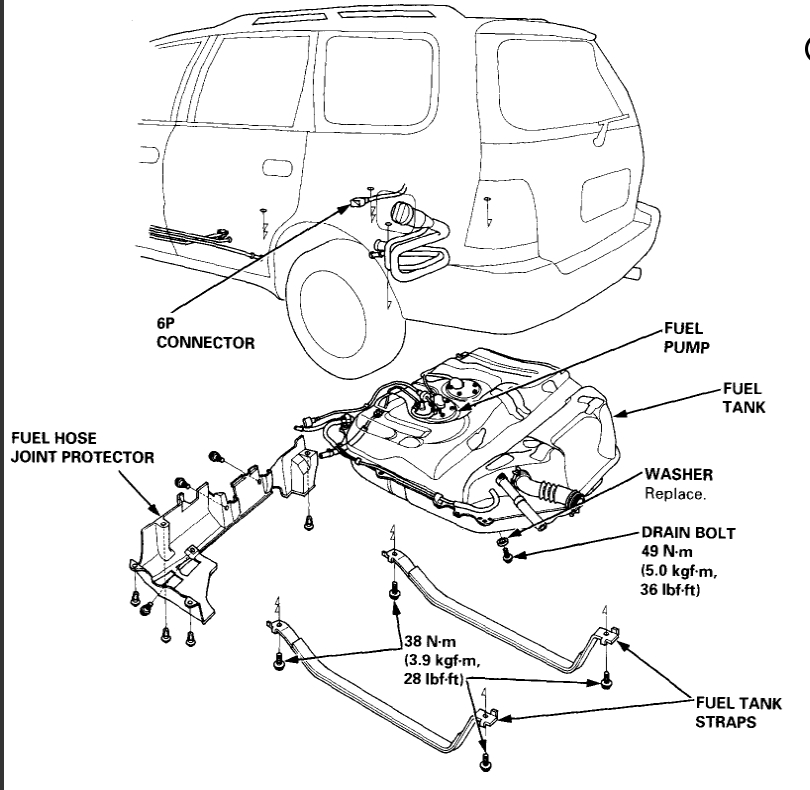 6P CONNECTOR

FUEL PUMP

FUEL TANK

FUEL HOSE JOINT PROTECTOR

WASHER
Replace.

DRAIN BOLT
49 N·m
(5.0 kgf·m,
36 lbf·ft)

38 N·m
(3.9 kgf·m,
28 lbf·ft)

FUEL TANK STRAPS