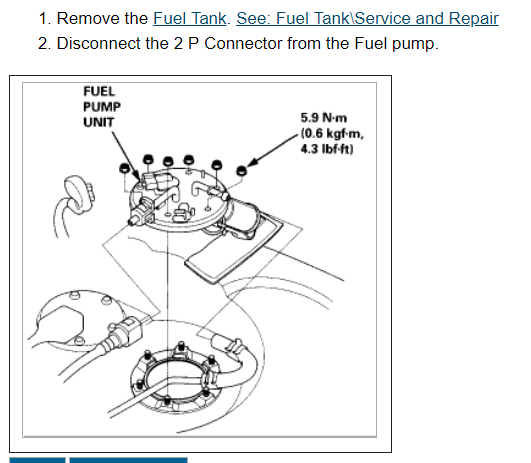 1. Remove the Fuel Tank. See: Fuel Tank\Service and Repair
2. Disconnect the 2 P Connector from the Fuel pump.

FUEL PUMP UNIT

5.9 N·m (0.6 kgf·m, 4.3 lbf·ft)