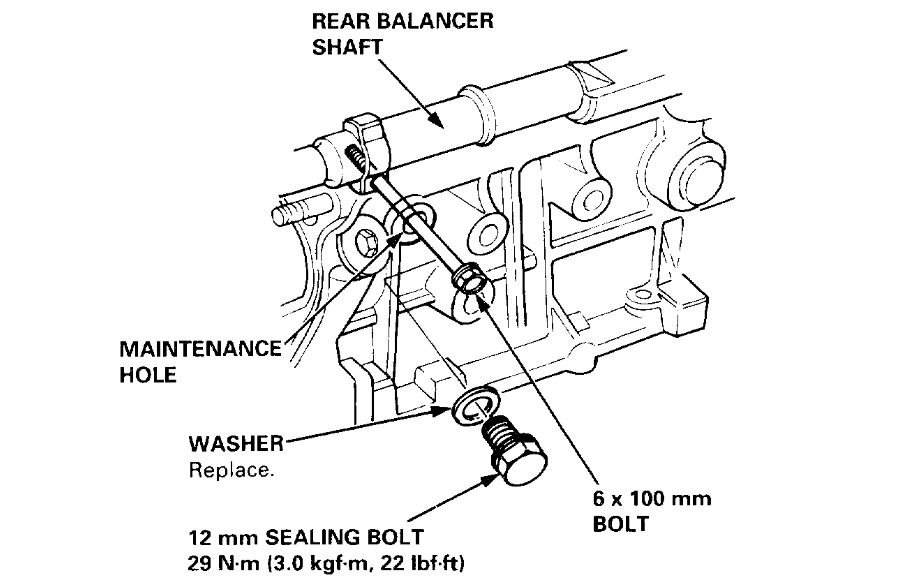 REAR BALANCER SHAFT

MAINTENANCE HOLE

WASHER
Replace.

6 x 100 mm BOLT

12 mm SEALING BOLT
29 N·m (3.0 kgf·m, 22 lbf·ft)