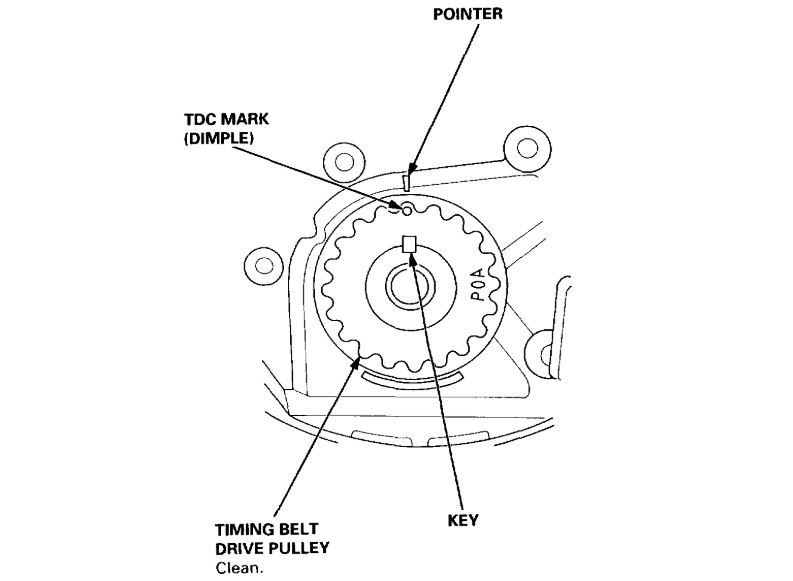 POINTER

TDC MARK
(DIMPLE)

P0A

KEY

TIMING BELT
DRIVE PULLEY
Clean.