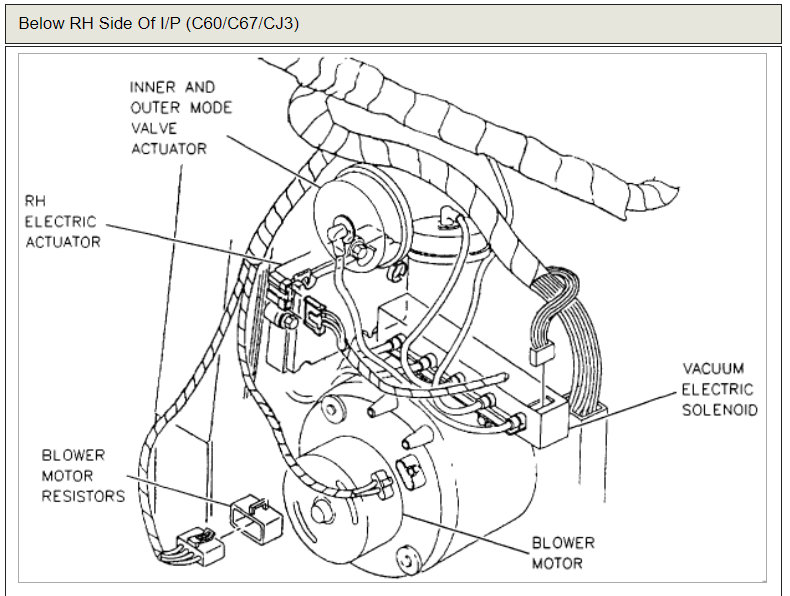 Below RH Side Of I/P (C60/C67/CJ3)

INNER AND OUTER MODE VALVE ACTUATOR

RH ELECTRIC ACTUATOR

VACUUM ELECTRIC SOLENOID

BLOWER MOTOR RESISTORS

BLOWER MOTOR