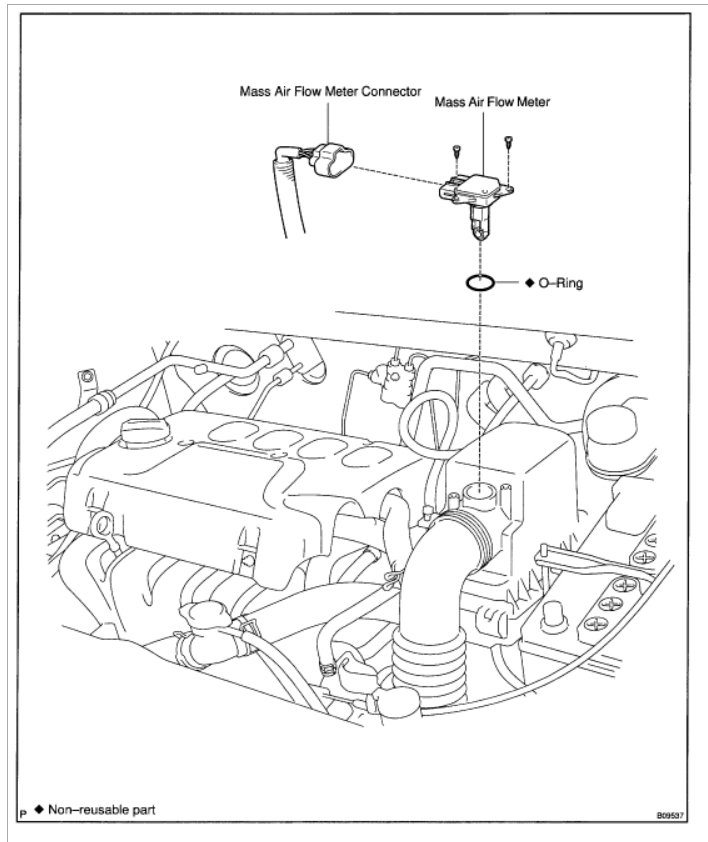 Mass Air Flow Meter Connector

Mass Air Flow Meter

◆ O–Ring

P ◆ Non–reusable part

B09537