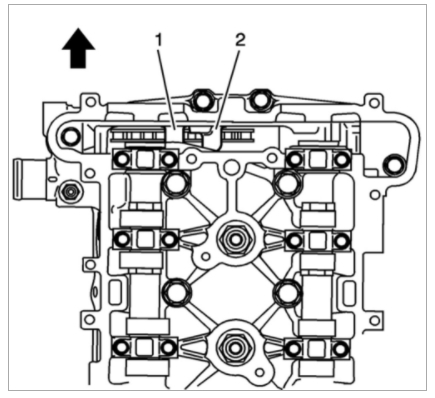 1
2