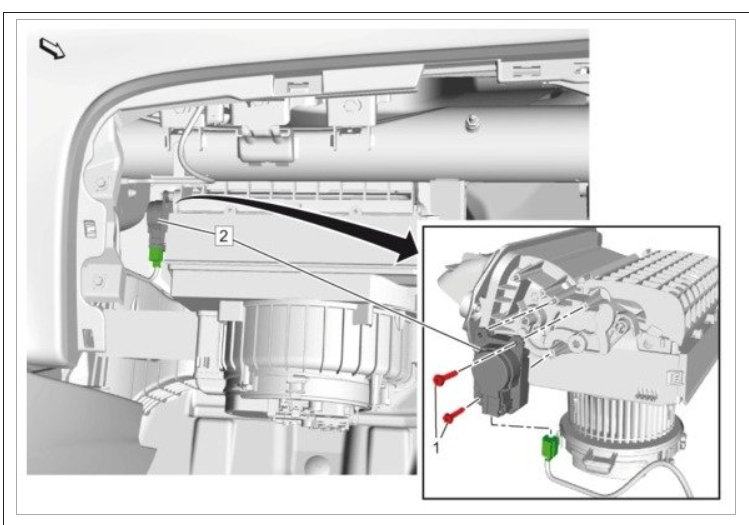 2

1