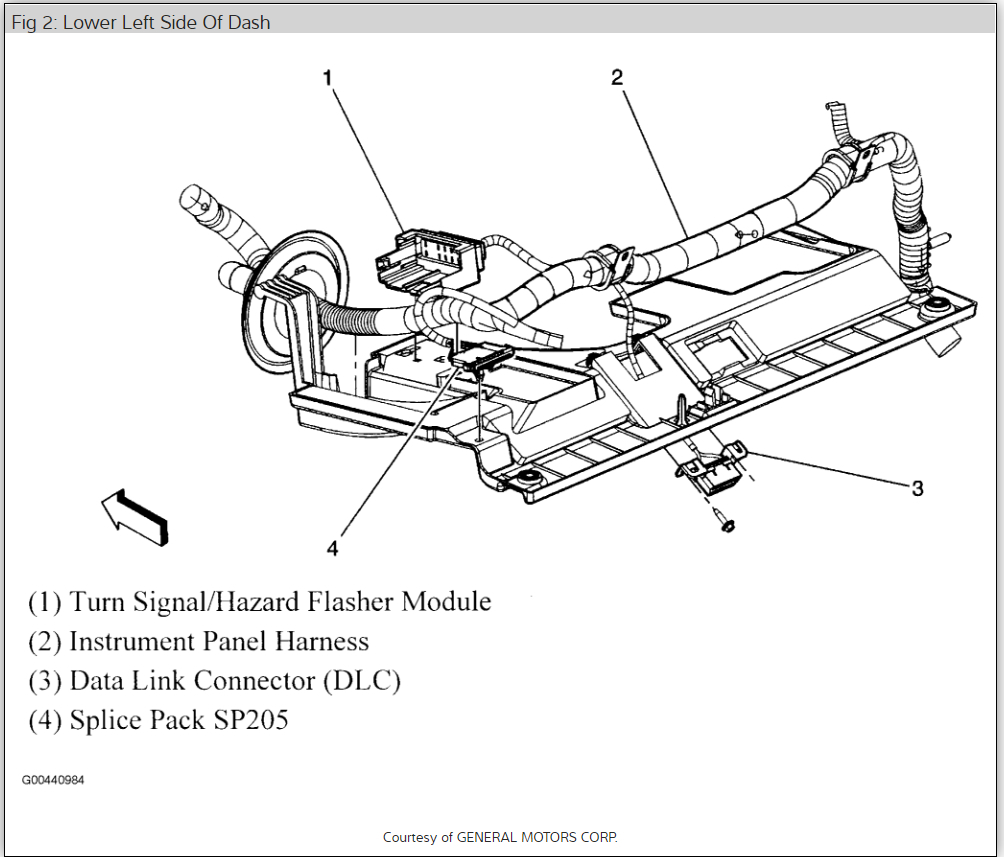 Fig 2: Lower Left Side Of Dash

1

2

3

4

(1) Turn Signal/Hazard Flasher Module
(2) Instrument Panel Harness
(3) Data Link Connector (DLC)
(4) Splice Pack SP205

G00440984

Courtesy of GENERAL MOTORS CORP.