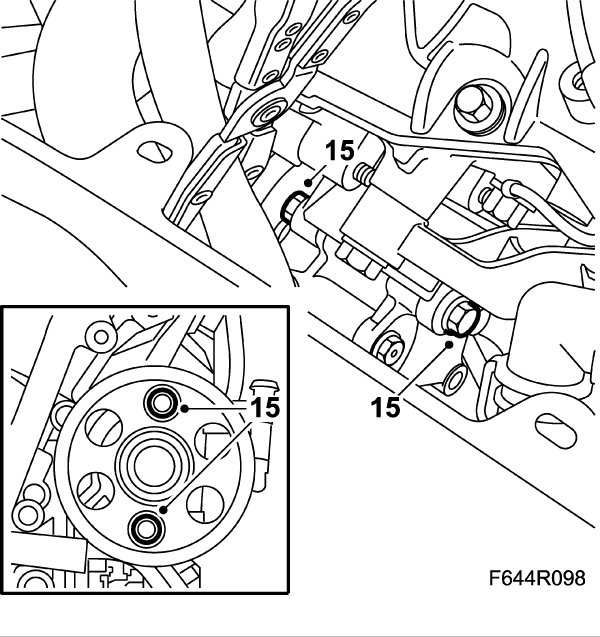 15

15

15

F644R098