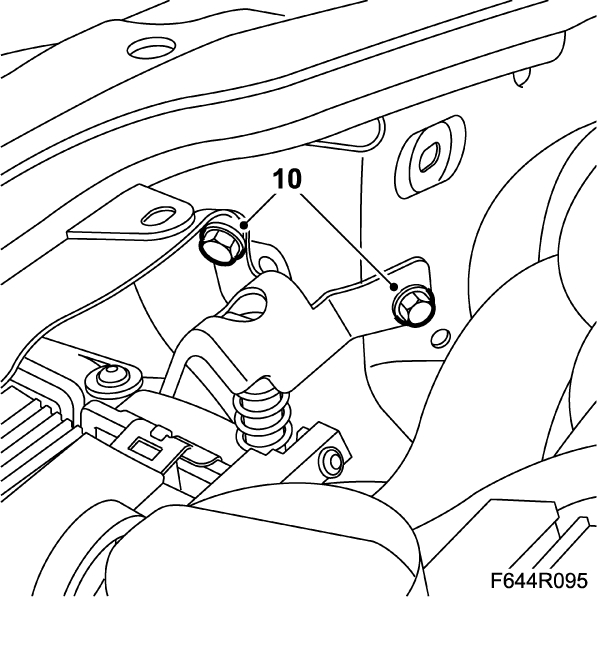 10

F644R095