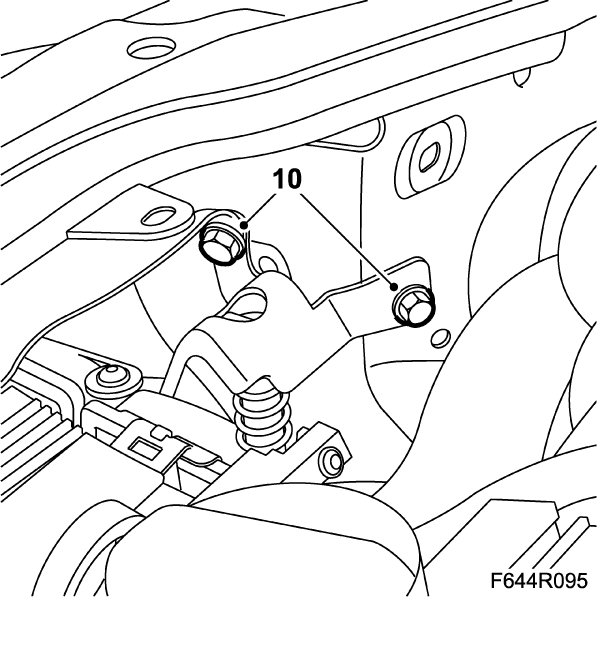 10

F644R095