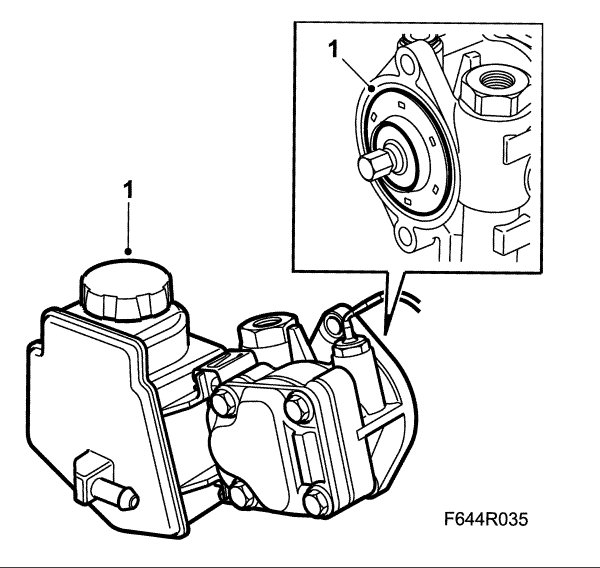 1

1

F644R035