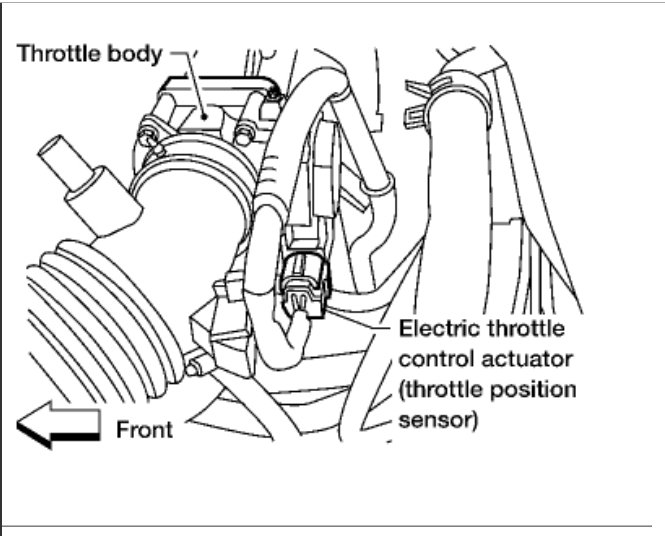 Throttle body

Electric throttle control actuator (throttle position sensor)

Front