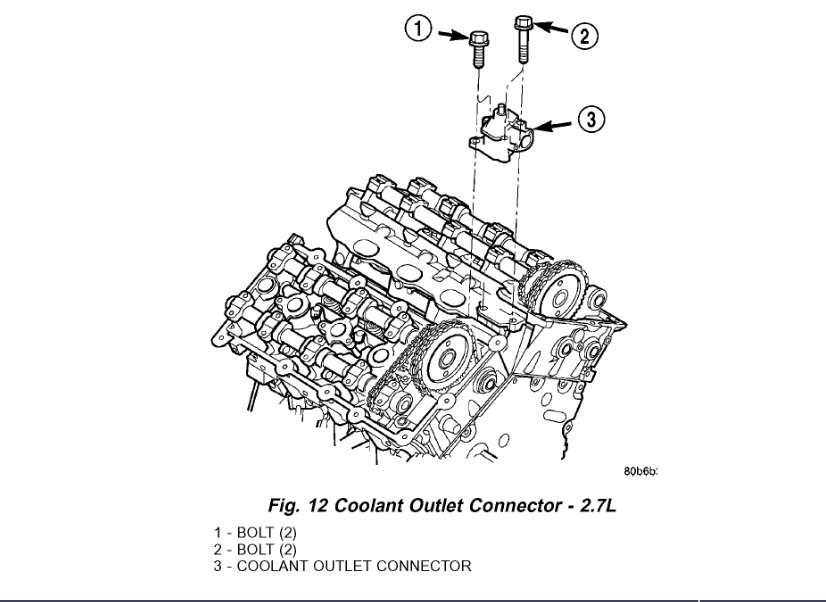 1

2

3

80b6b:

Fig. 12 Coolant Outlet Connector - 2.7L

1 - BOLT (2)
2 - BOLT (2)
3 - COOLANT OUTLET CONNECTOR