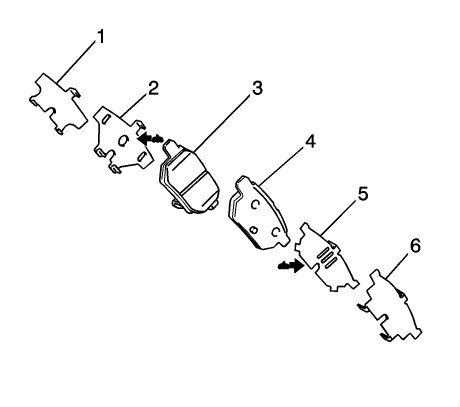 1
2
3
4
5
6