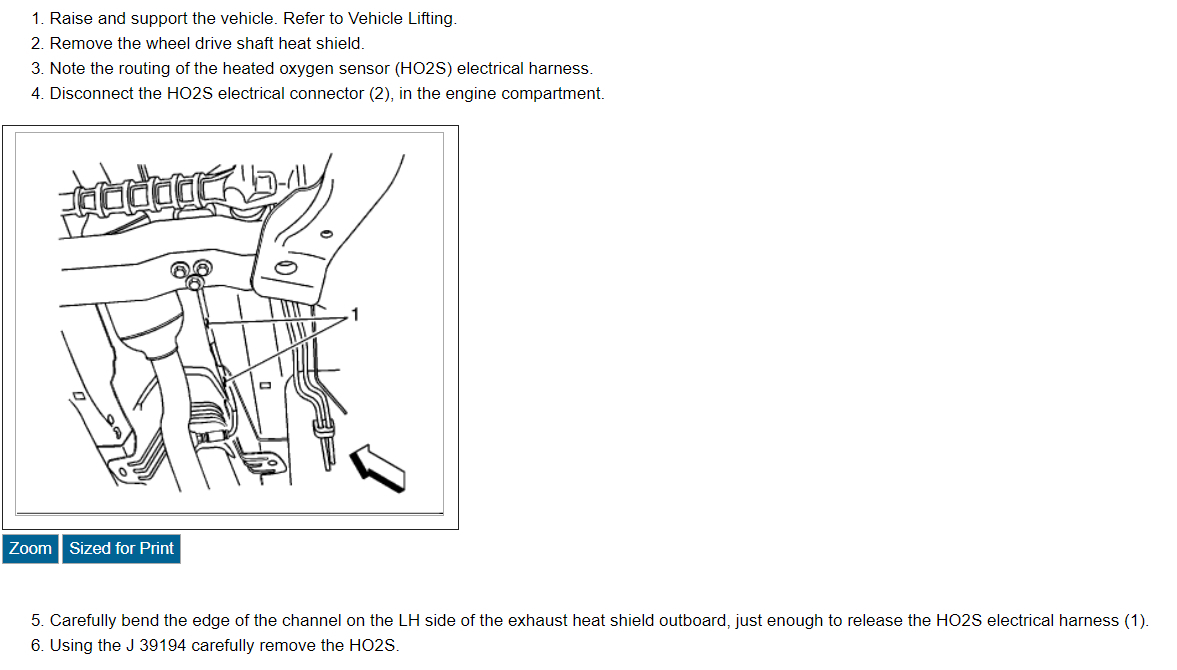 1. Raise and support the vehicle. Refer to Vehicle Lifting.
2. Remove the wheel drive shaft heat shield.
3. Note the routing of the heated oxygen sensor (HO2S) electrical harness.
4. Disconnect the HO2S electrical connector (2), in the engine compartment.

1

Zoom Sized for Print

5. Carefully bend the edge of the channel on the LH side of the exhaust heat shield outboard, just enough to release the HO2S electrical harness (1).
6. Using the J 39194 carefully remove the HO2S.