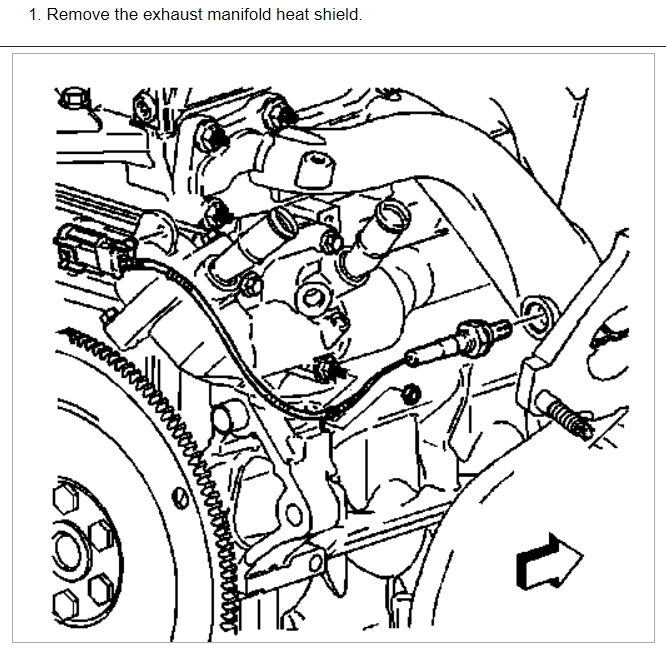 1. Remove the exhaust manifold heat shield.