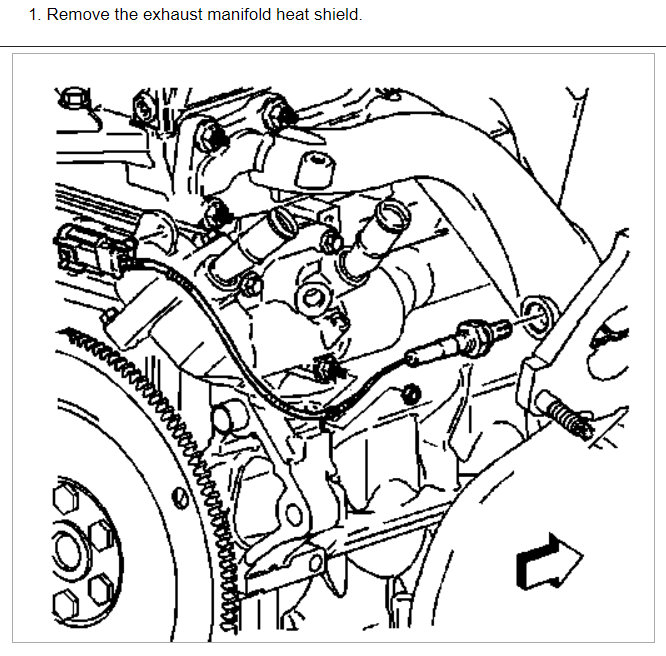 1. Remove the exhaust manifold heat shield.