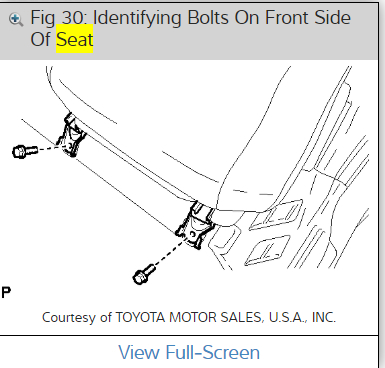 Fig 30: Identifying Bolts On Front Side Of Seat

P

Courtesy of TOYOTA MOTOR SALES, U.S.A., INC.

View Full-Screen