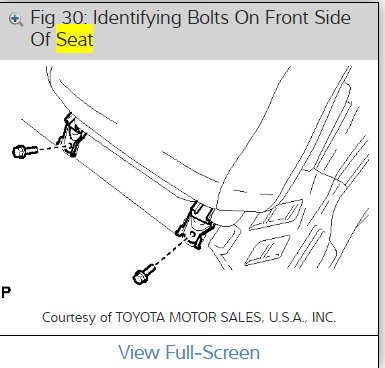 Fig 30: Identifying Bolts On Front Side Of Seat

P

Courtesy of TOYOTA MOTOR SALES, U.S.A., INC.

View Full-Screen