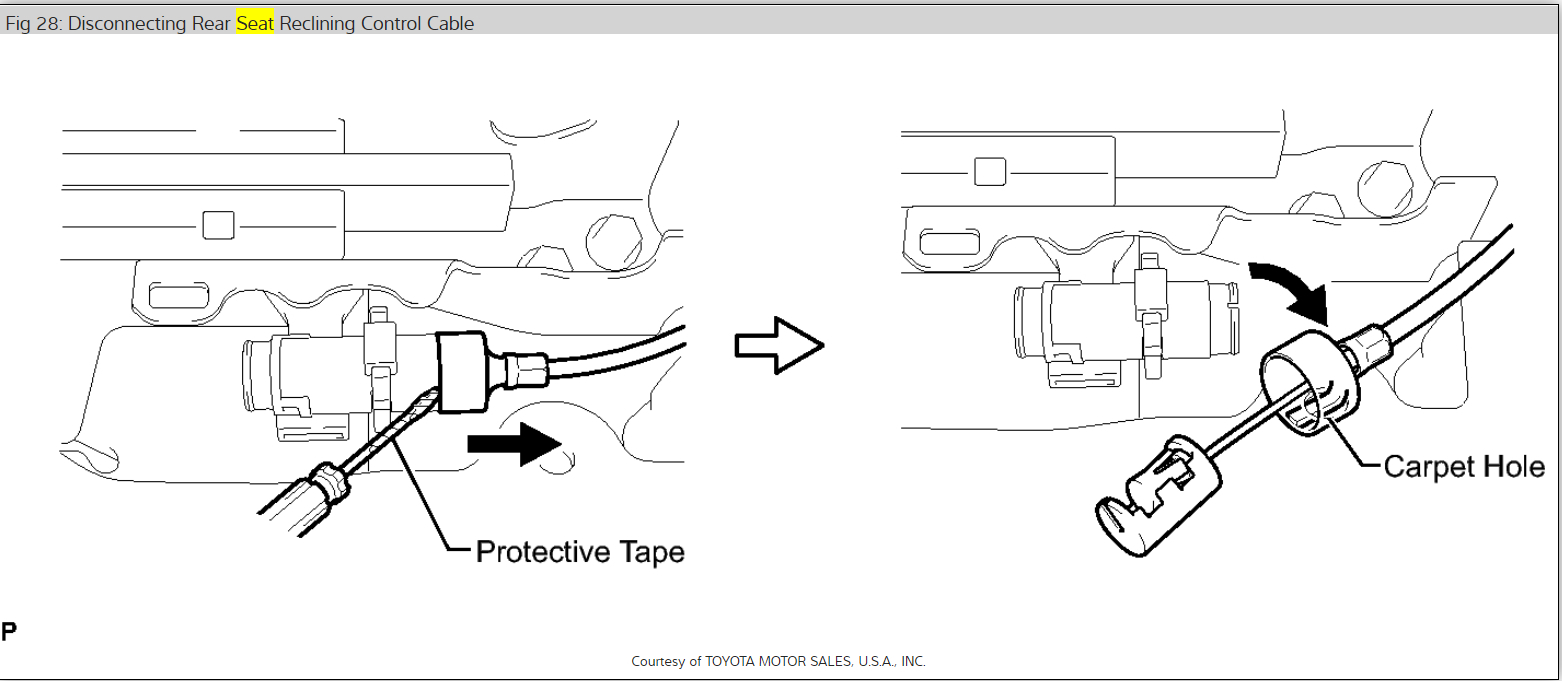 Fig 28: Disconnecting Rear Seat Reclining Control Cable

Protective Tape

Carpet Hole

P

Courtesy of TOYOTA MOTOR SALES, U.S.A., INC.