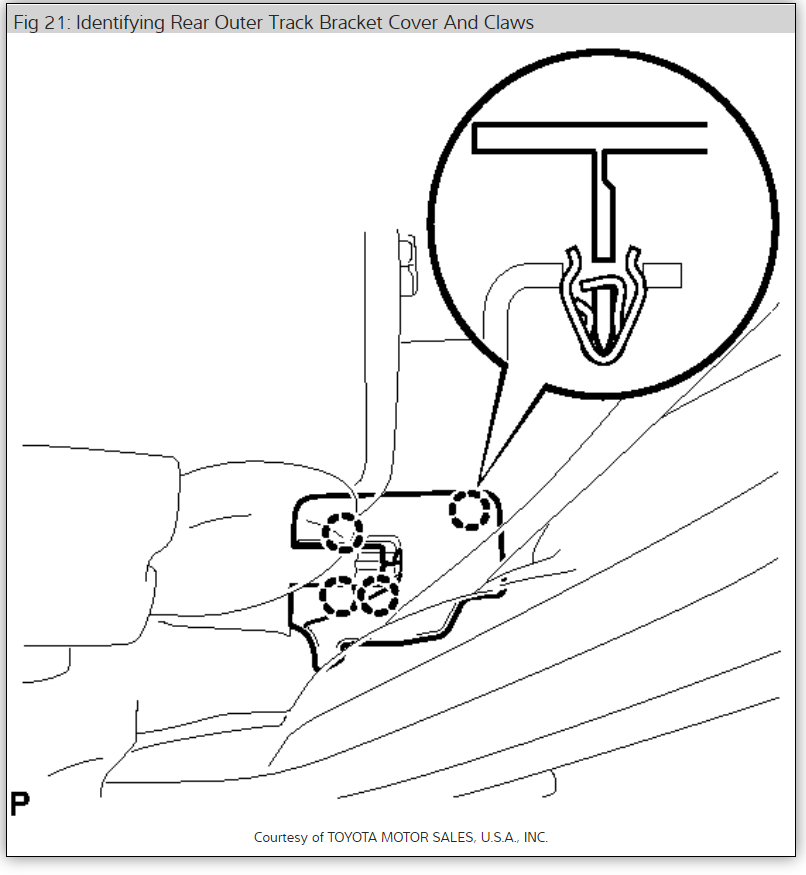 Fig 21: Identifying Rear Outer Track Bracket Cover And Claws

P

Courtesy of TOYOTA MOTOR SALES, U.S.A., INC.