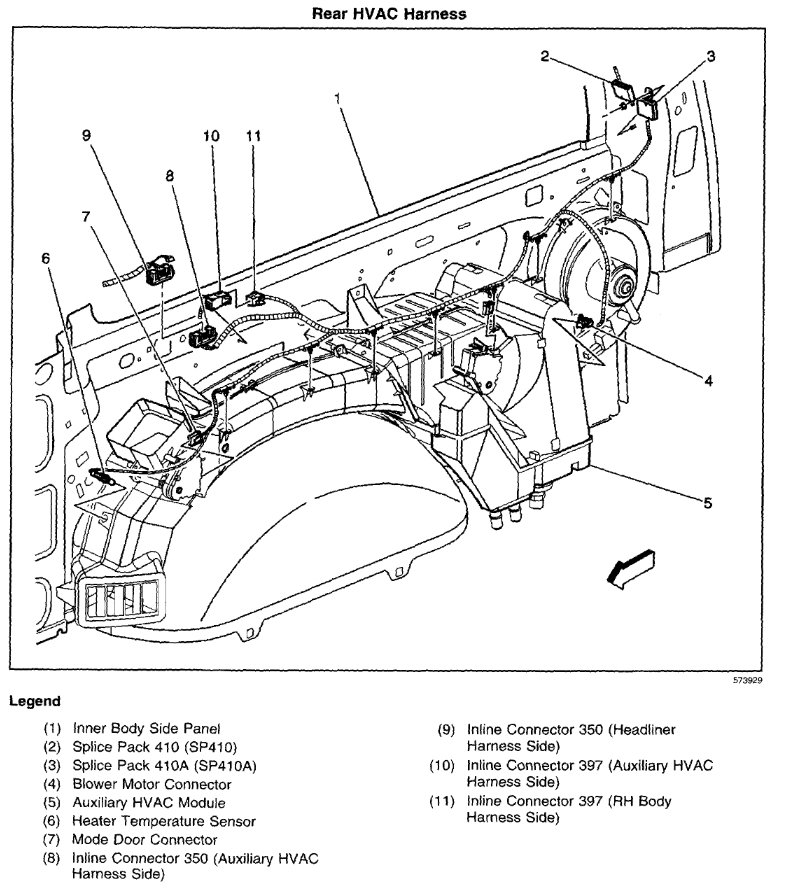 Rear HVAC Harness

2
3
1
9
10
11
8
7
6
4
5

573929

Legend

(1) Inner Body Side Panel
(2) Splice Pack 410 (SP410)
(3) Splice Pack 410A (SP410A)
(4) Blower Motor Connector
(5) Auxiliary HVAC Module
(6) Heater Temperature Sensor
(7) Mode Door Connector
(8) Inline Connector 350 (Auxiliary HVAC Harness Side)

(9) Inline Connector 350 (Headliner Harness Side)
(10) Inline Connector 397 (Auxiliary HVAC Harness Side)
(11) Inline Connector 397 (RH Body Harness Side)