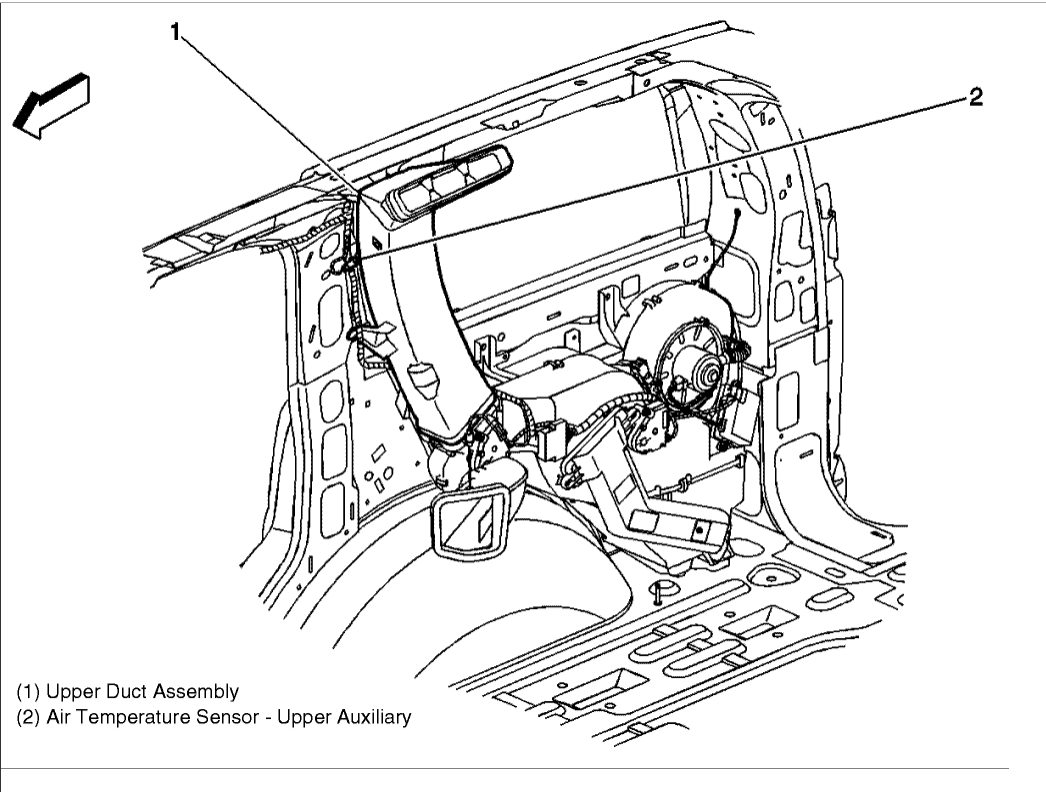 1
2

(1) Upper Duct Assembly
(2) Air Temperature Sensor - Upper Auxiliary