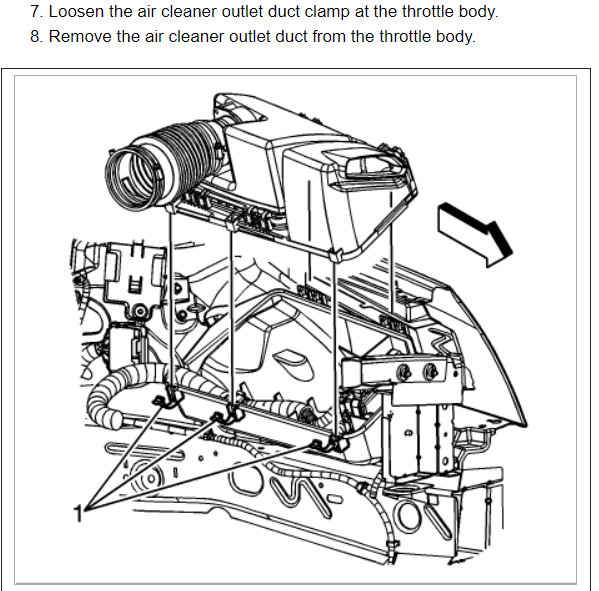 7. Loosen the air cleaner outlet duct clamp at the throttle body.

8. Remove the air cleaner outlet duct from the throttle body.

1