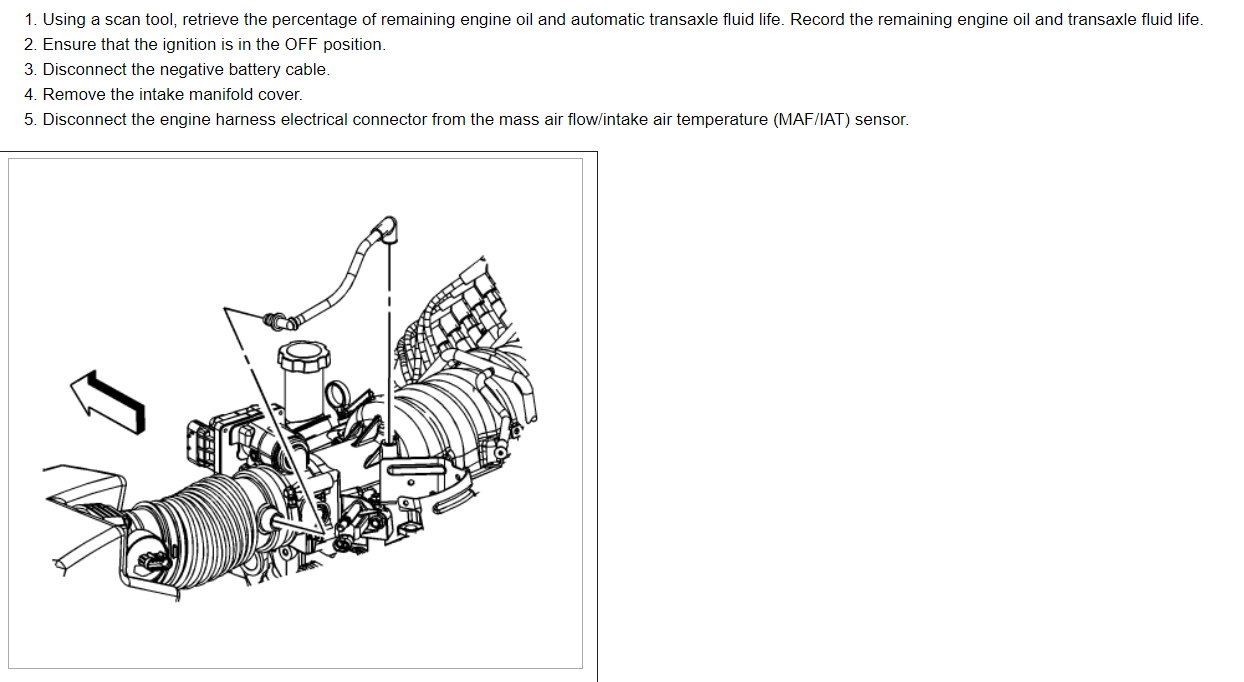 1. Using a scan tool, retrieve the percentage of remaining engine oil and automatic transaxle fluid life. Record the remaining engine oil and transaxle fluid life.
2. Ensure that the ignition is in the OFF position.
3. Disconnect the negative battery cable.
4. Remove the intake manifold cover.
5. Disconnect the engine harness electrical connector from the mass air flow/intake air temperature (MAF/IAT) sensor.