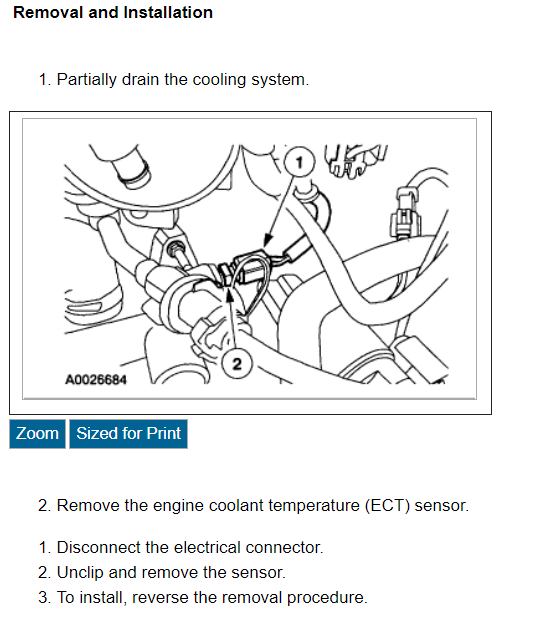 Removal and Installation

1. Partially drain the cooling system.

1

2

A0026684

Zoom Sized for Print

2. Remove the engine coolant temperature (ECT) sensor.

1. Disconnect the electrical connector.
2. Unclip and remove the sensor.
3. To install, reverse the removal procedure.