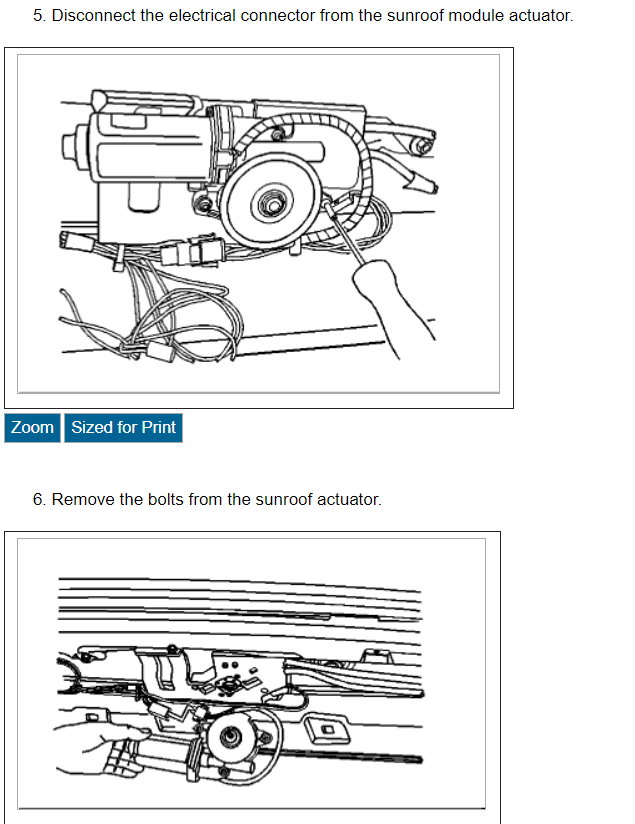 5. Disconnect the electrical connector from the sunroof module actuator.

Zoom Sized for Print

6. Remove the bolts from the sunroof actuator.