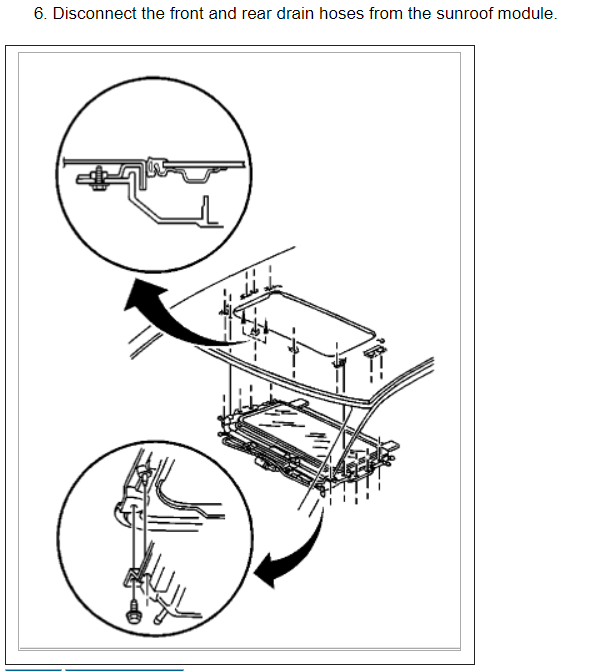 6. Disconnect the front and rear drain hoses from the sunroof module.