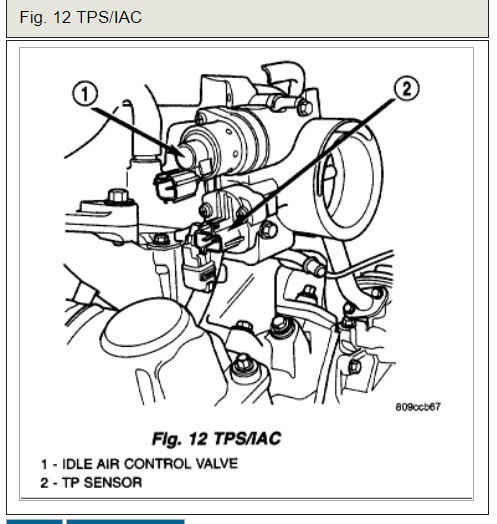 Fig. 12 TPS/IAC

1

2

809ccb67

Fig. 12 TPS/IAC

1 - IDLE AIR CONTROL VALVE
2 - TP SENSOR