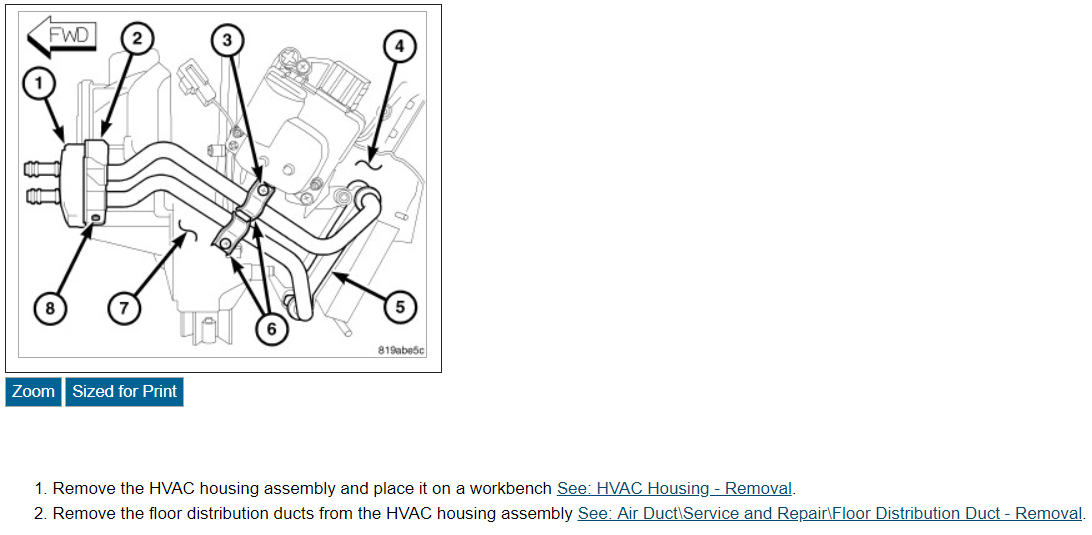 FWD
1
2
3
4
5
6
7
8
819abe5c

Zoom
Sized for Print

1. Remove the HVAC housing assembly and place it on a workbench See: HVAC Housing - Removal.
2. Remove the floor distribution ducts from the HVAC housing assembly See: Air Duct\Service and Repair\Floor Distribution Duct - Removal.