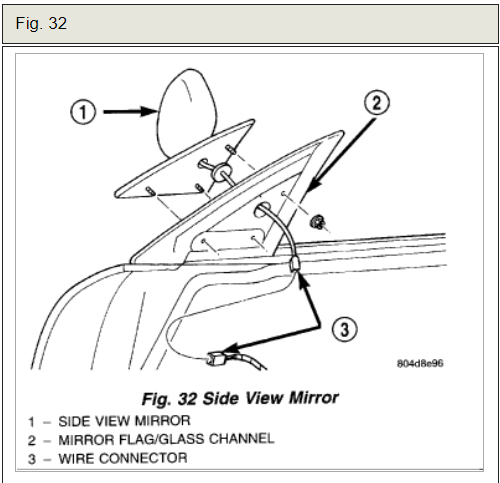 Fig. 32

1
2
3

804d8e96

Fig. 32 Side View Mirror
1 – SIDE VIEW MIRROR
2 – MIRROR FLAG/GLASS CHANNEL
3 – WIRE CONNECTOR