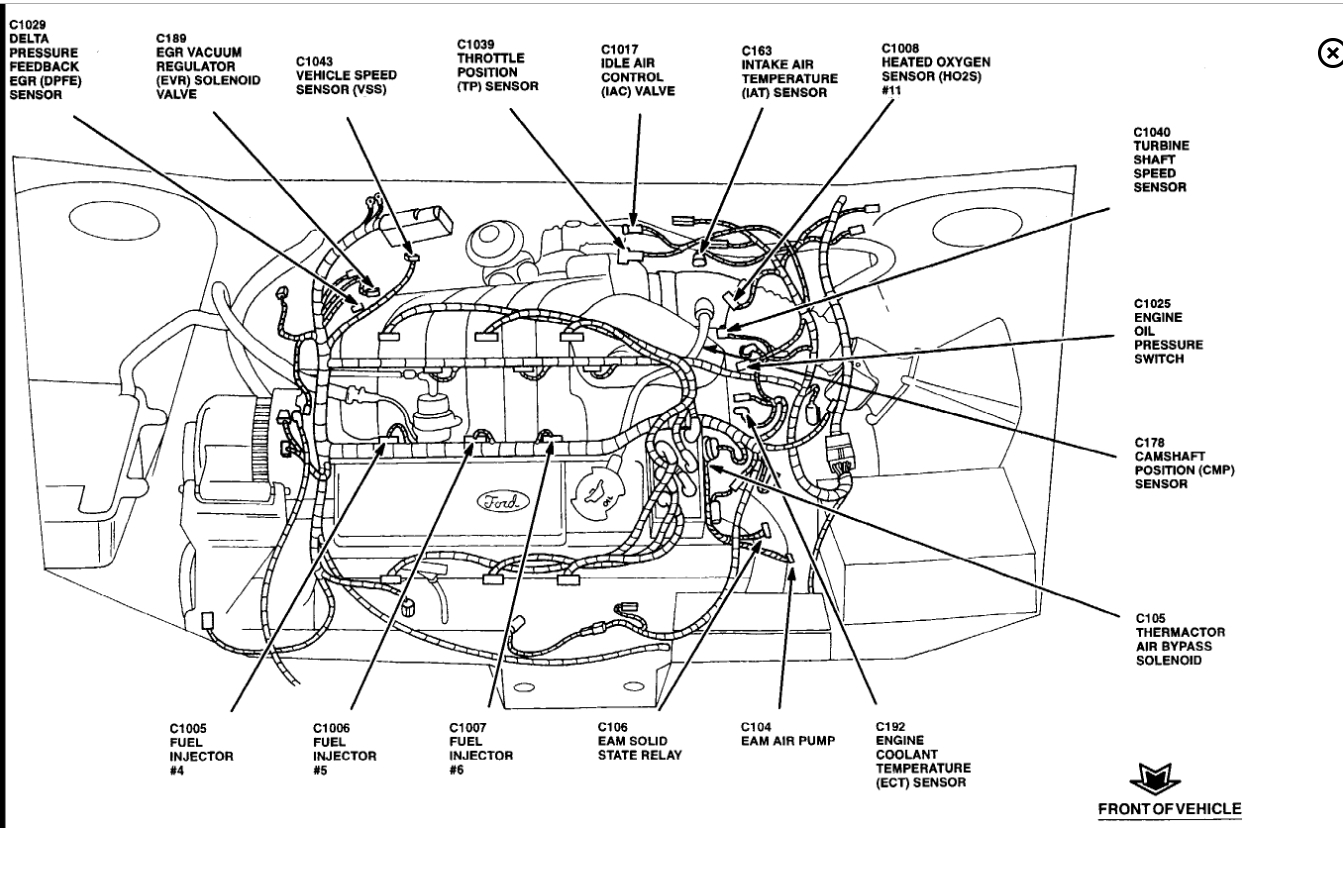 C1029
DELTA
PRESSURE
FEEDBACK
EGR (DPFE)
SENSOR

C189
EGR VACUUM
REGULATOR
(EVR) SOLENOID
VALVE

C1043
VEHICLE SPEED
SENSOR (VSS)

C1039
THROTTLE
POSITION
(TP) SENSOR

C1017
IDLE AIR
CONTROL
(IAC) VALVE

C163
INTAKE AIR
TEMPERATURE
(IAT) SENSOR

C1008
HEATED OXYGEN
SENSOR (HO2S)
#11

C1040
TURBINE
SHAFT
SPEED
SENSOR

C1025
ENGINE
OIL
PRESSURE
SWITCH

C178
CAMSHAFT
POSITION (CMP)
SENSOR

C105
THERMACTOR
AIR BYPASS
SOLENOID

Ford

C1005
FUEL
INJECTOR
#4

C1006
FUEL
INJECTOR
#5

C1007
FUEL
INJECTOR
#6

C106
EAM SOLID
STATE RELAY

C104
EAM AIR PUMP

C192
ENGINE
COOLANT
TEMPERATURE
(ECT) SENSOR

FRONT OF VEHICLE